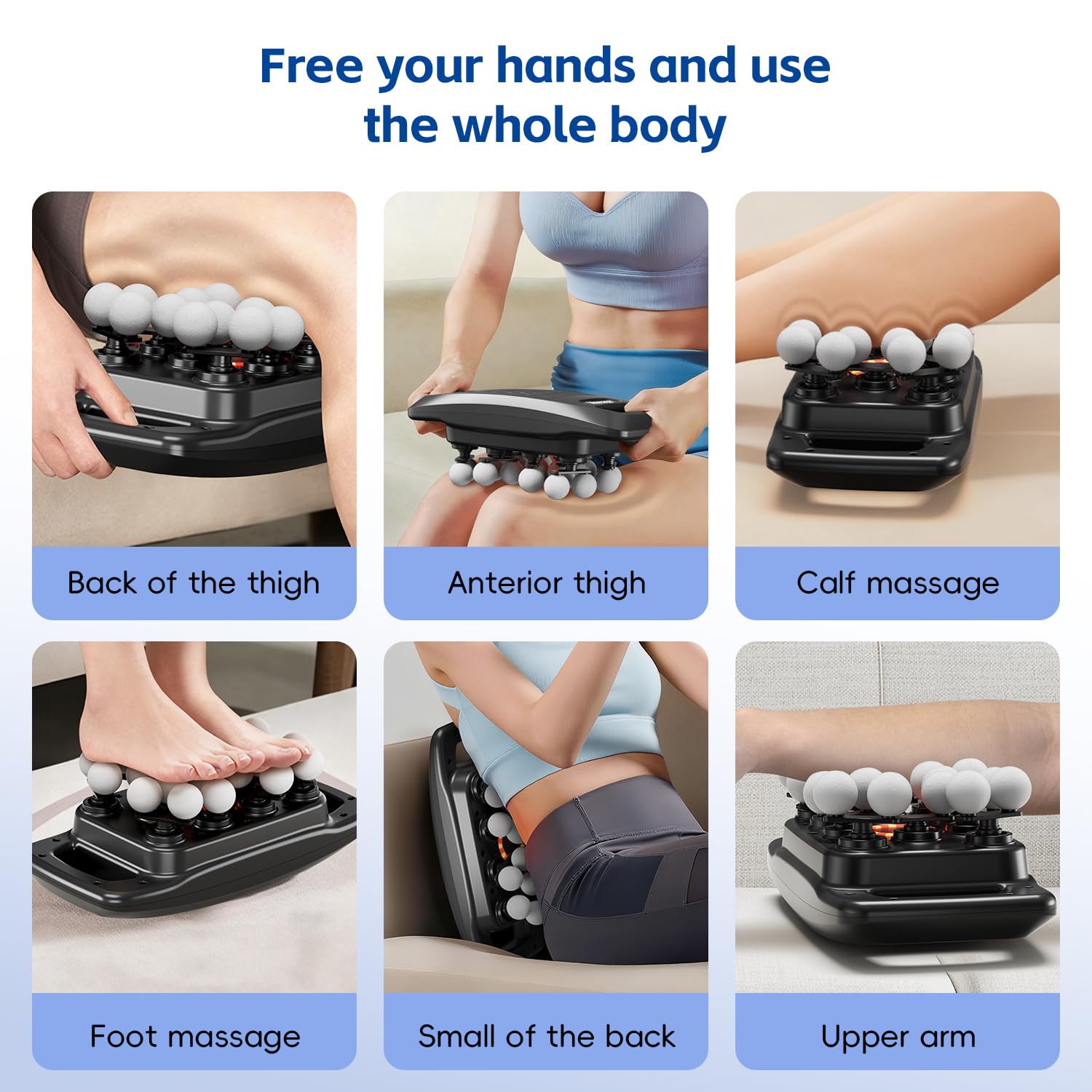 Free your hands and use the whole body

Back of the thigh

Anterior thigh

Calf massage

Foot massage

Small of the back

Upper arm